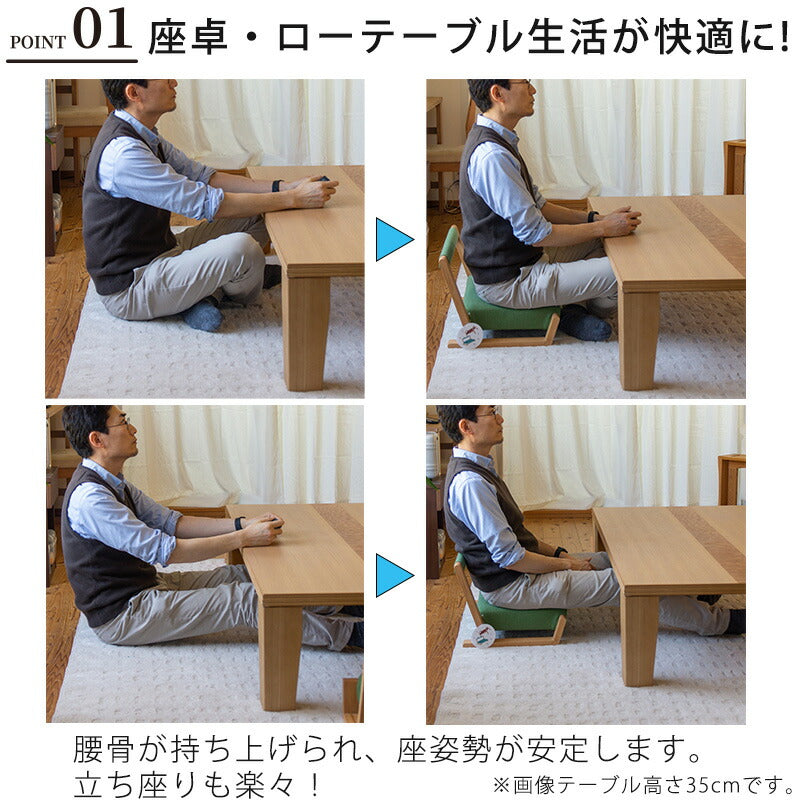 POINT 01 座卓・ローテーブル生活が快適に!

腰骨が持ち上げられ、座姿勢が安定します。
立ち座りも楽々！

※画像テーブル高さ35cmです。